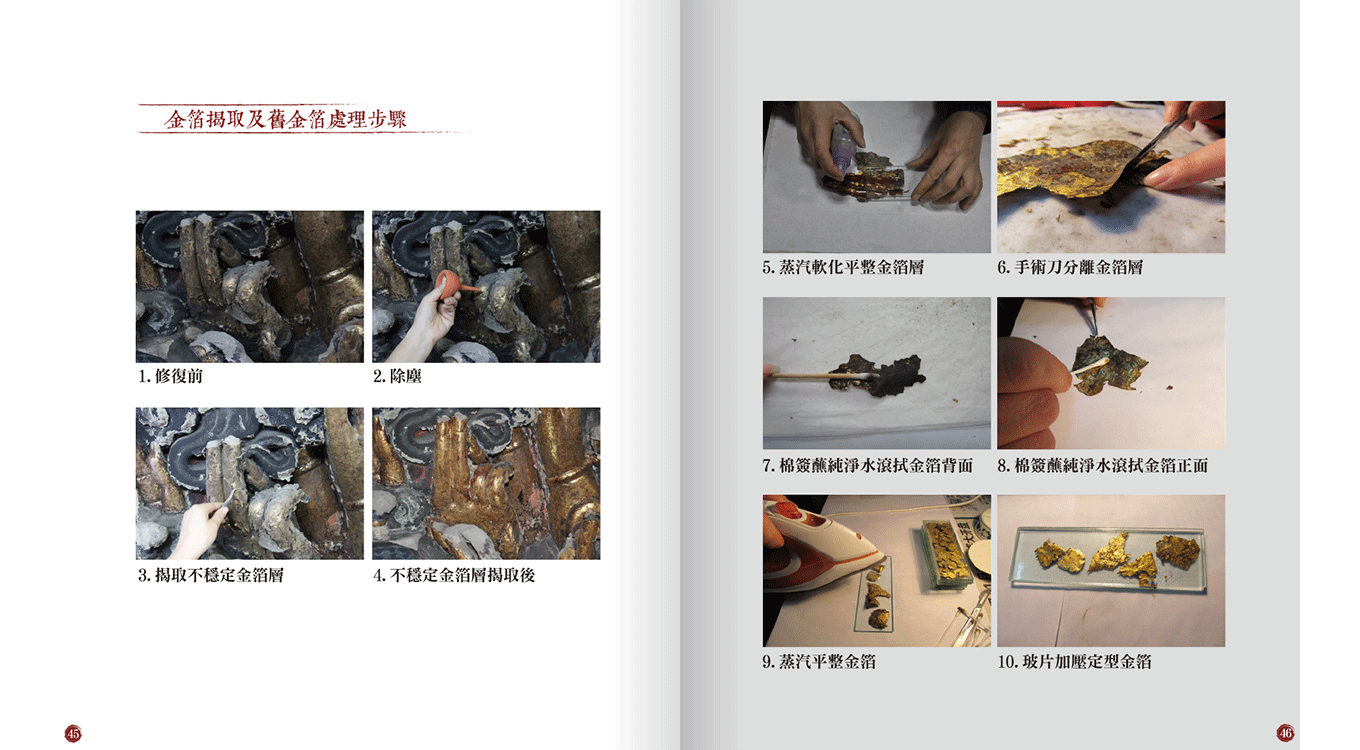 金箔揭取及舊金箔處理步驟

1. 修復前

2. 除塵

3. 揭取不穩定金箔層

4. 不穩定金箔層揭取後

45

5. 蒸汽軟化平整金箔層

6. 手術刀分離金箔層

7. 棉簽蘸純淨水滾拭金箔背面

8. 棉簽蘸純淨水滾拭金箔正面

9. 蒸汽平整金箔

10. 玻片加壓定型金箔

46